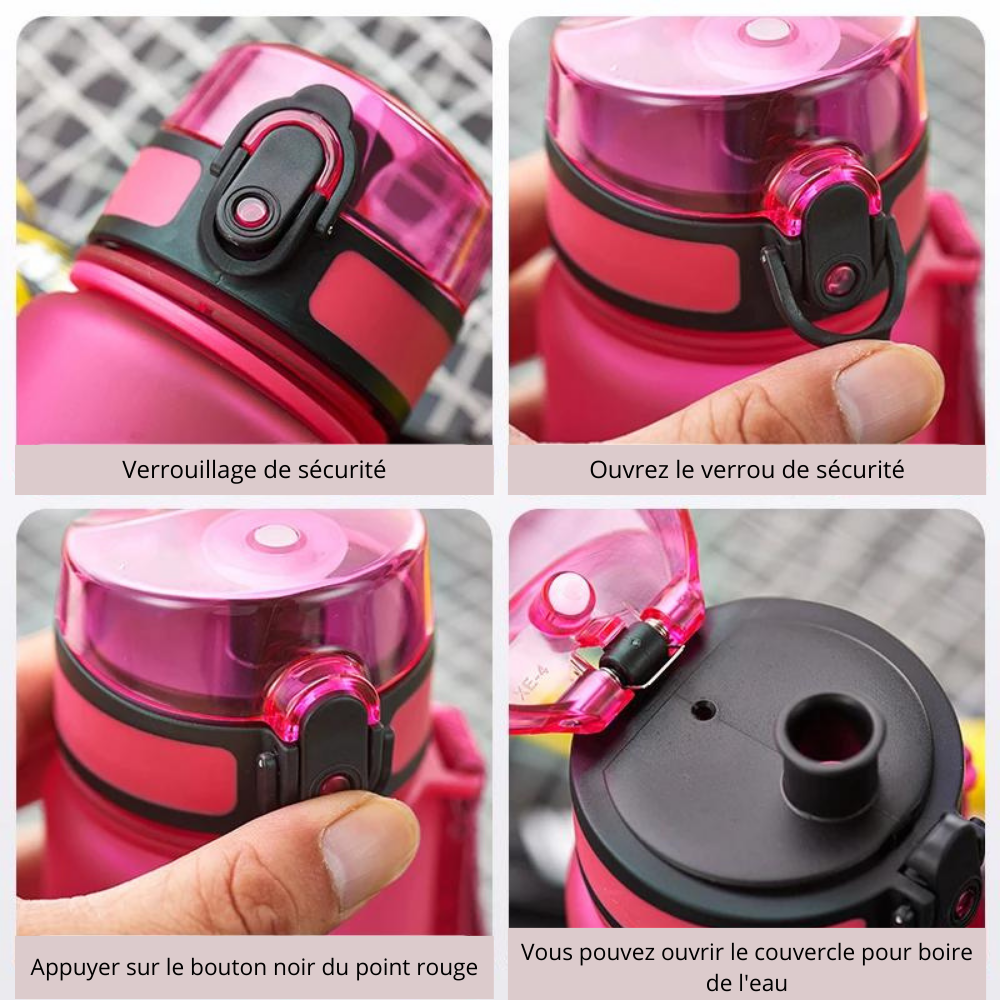 Verrouillage de sécurité

Ouvrez le verrou de sécurité

Appuyer sur le bouton noir du point rouge

Vous pouvez ouvrir le couvercle pour boire de l'eau